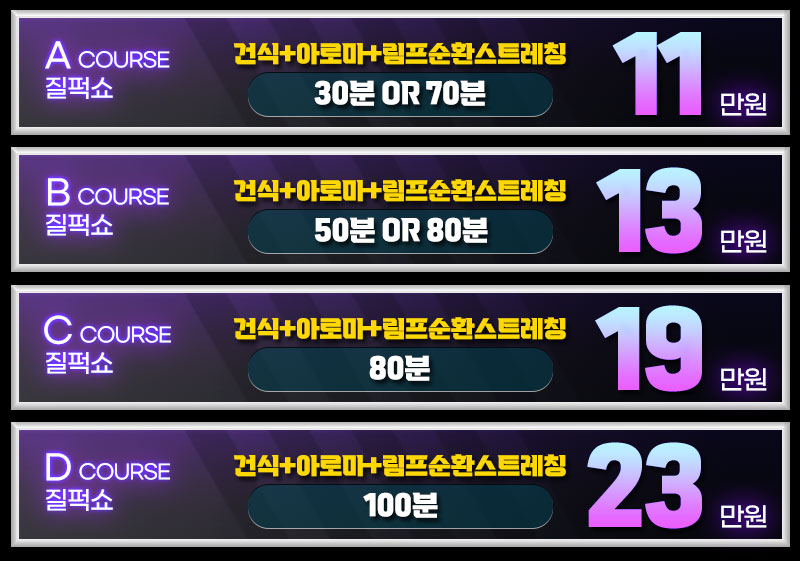 A COURSE
질퍽쇼

건식+아로마+림프순환스트레칭
30분 OR 70분

11 만원

B COURSE
질퍽쇼

건식+아로마+림프순환스트레칭
50분 OR 80분

13 만원

C COURSE
질퍽쇼

건식+아로마+림프순환스트레칭
80분

19 만원

D COURSE
질퍽쇼

건식+아로마+림프순환스트레칭
100분

23 만원